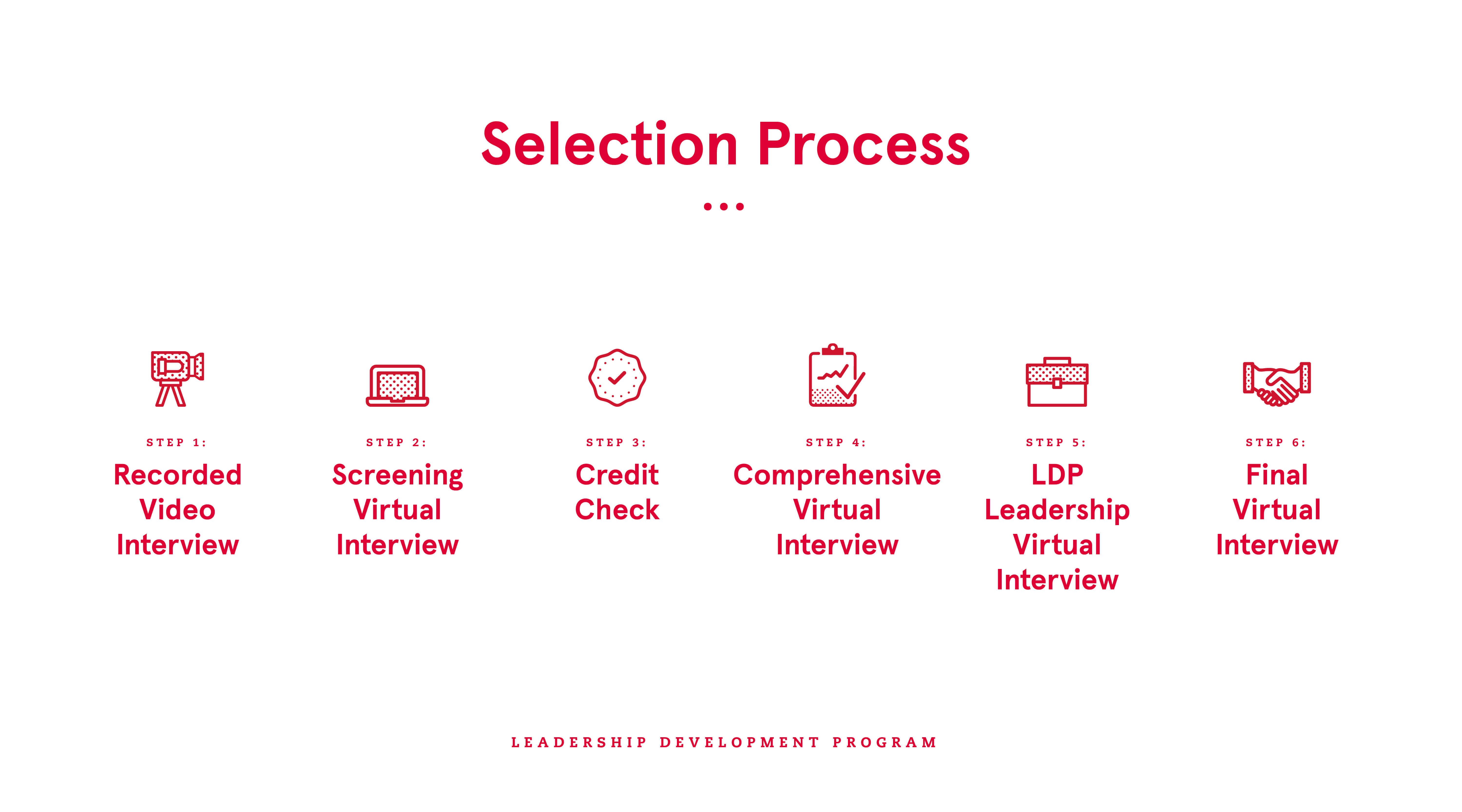 Selection Process

STEP 1:
Recorded Video Interview

STEP 2:
Screening Virtual Interview

STEP 3:
Credit Check

STEP 4:
Comprehensive Virtual Interview

STEP 5:
LDP Leadership Virtual Interview

STEP 6:
Final Virtual Interview

LEADERSHIP DEVELOPMENT PROGRAM